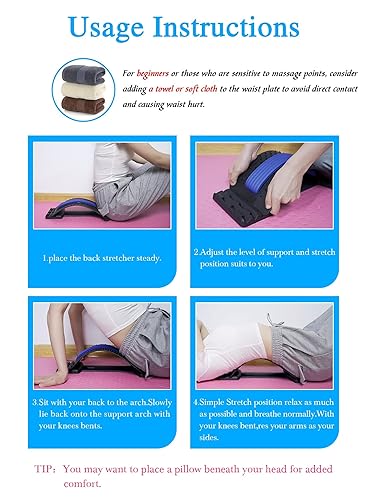 Usage Instructions

For beginners or those who are sensitive to massage points, consider adding a towel or soft cloth to the waist plate to avoid direct contact and causing waist hurt.

1.place the back stretcher steady.

2.Adjust the level of support and stretch position suits to you.

3.Sit with your back to the arch.Slowly lie back onto the support arch with your knees bents.

4.Simple Stretch position relax as much as possible and breathe normally.With your knees bent,res your arms as your sides.

TIP: You may want to place a pillow beneath your head for added comfort.